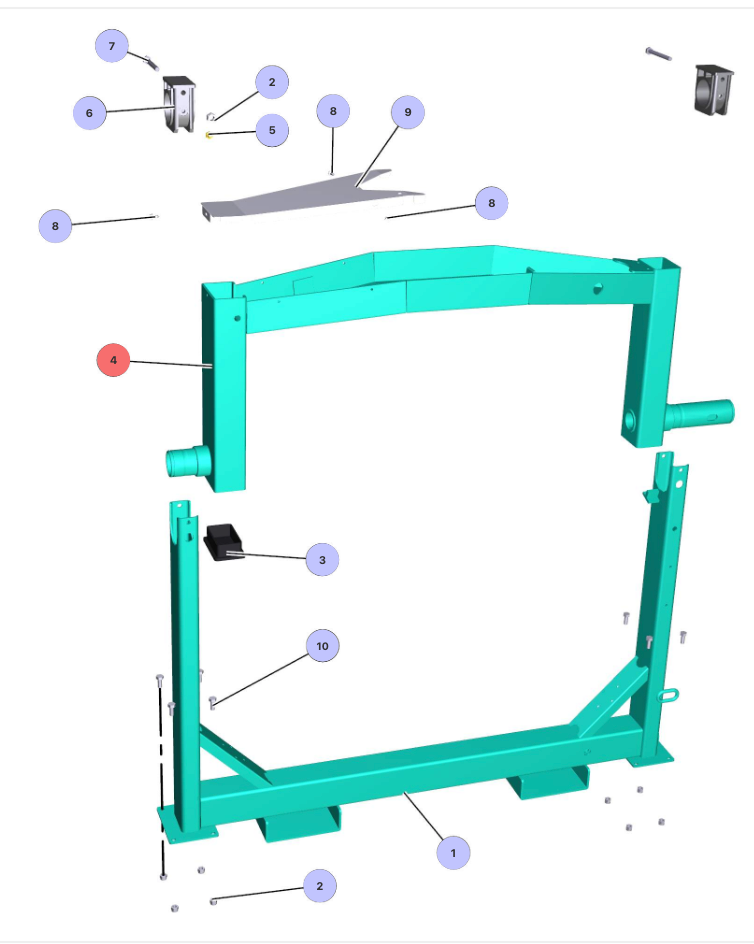 7
2
6
5
8
9
8
8
4
3
10
1
2