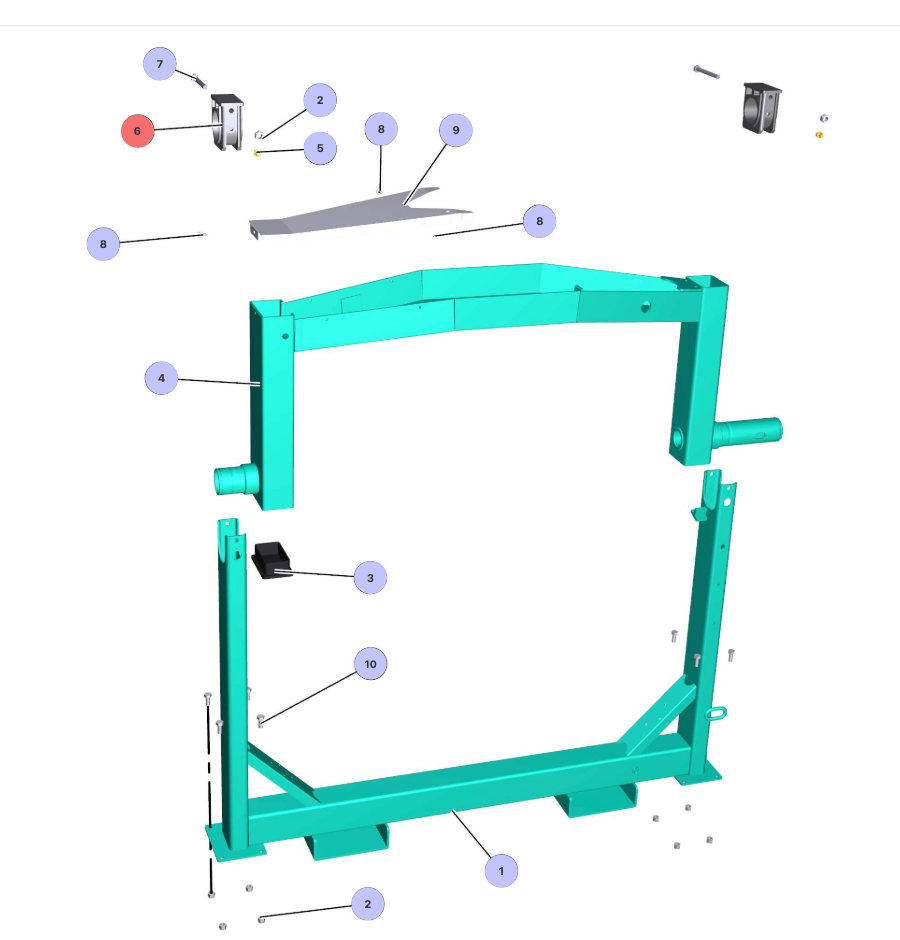 7
6
2
5
8
9
8
8
4
3
10
1
2