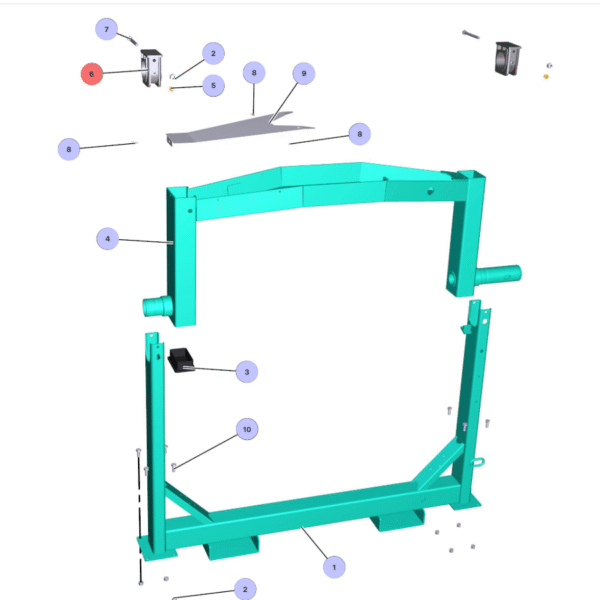 7
2
6
5
8
9
8
8
4
3
10
1
2