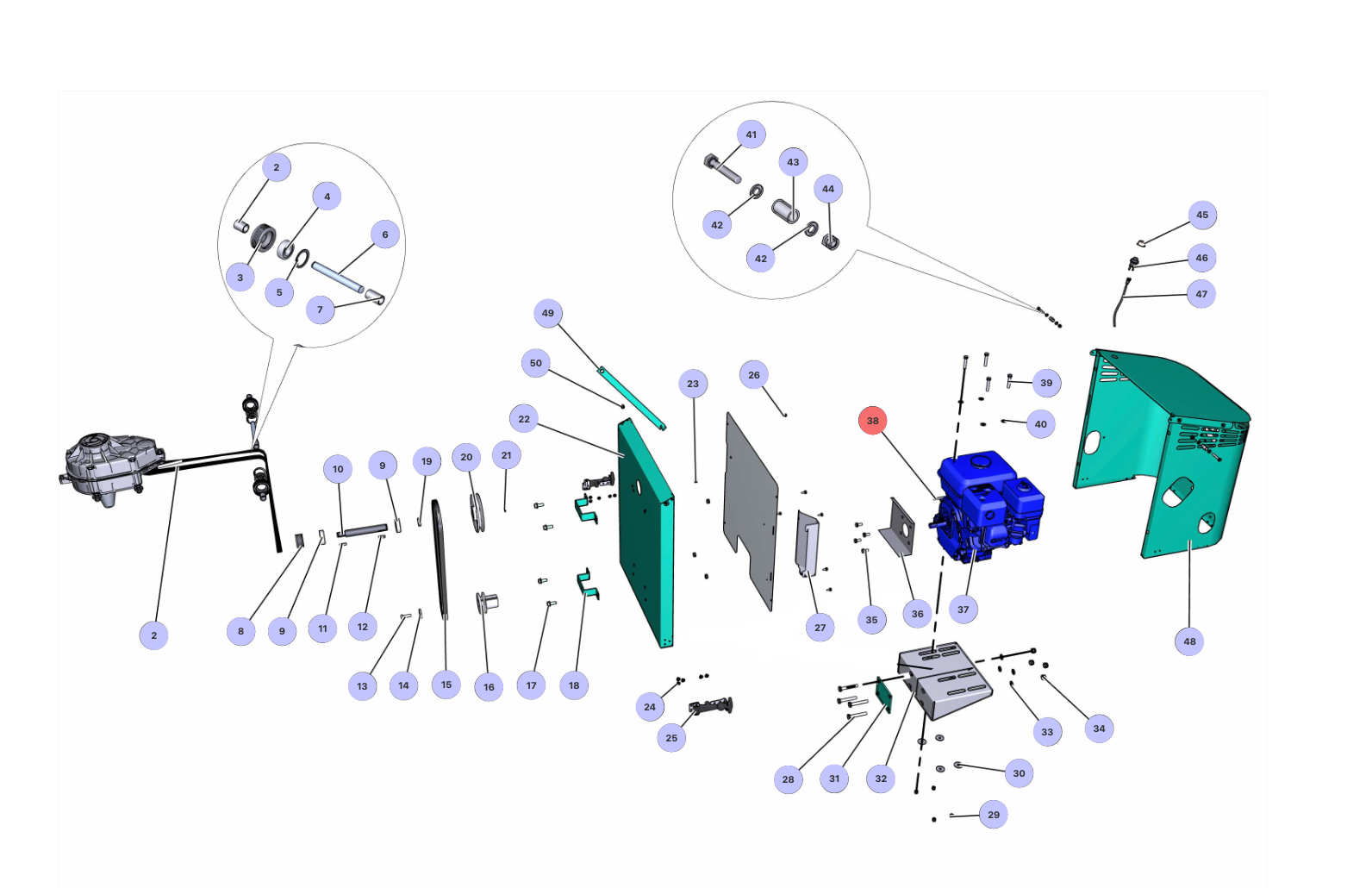 2
4
6
3
5
7
41
43
44
42
42
45
46
47
49
50
23
26
22
39
40
38
10
9
19
20
21
2
8
9
11
12
13
14
15
16
17
18
24
25
27
35
36
37
48
28
31
32
33
34
30
29