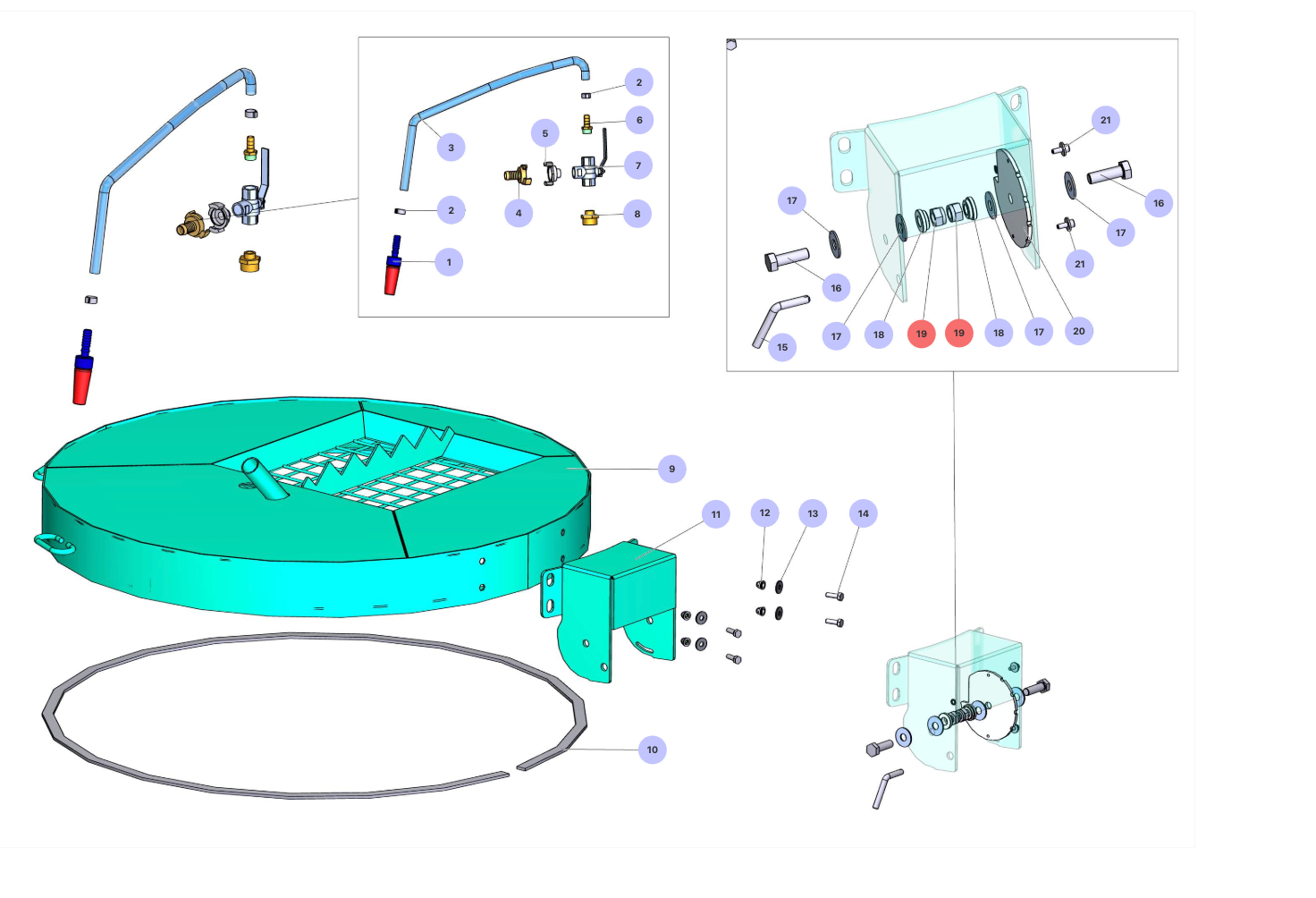 2
3
5
6
7
2
4
8
1
21
17
16
16
17
21
15
17
18
19
19
18
17
20
9
11
12
13
14
10