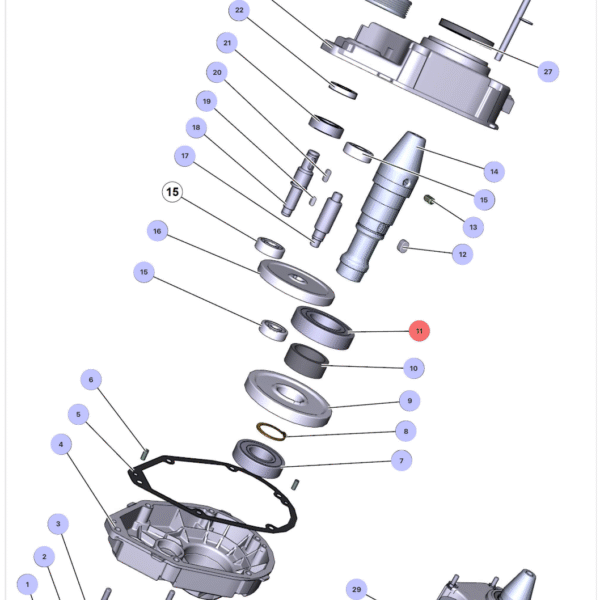 22
21
20
19
18
17
15
16
15
27
14
15
13
12
11
10
9
8
7
6
5
4
3
2
1
29