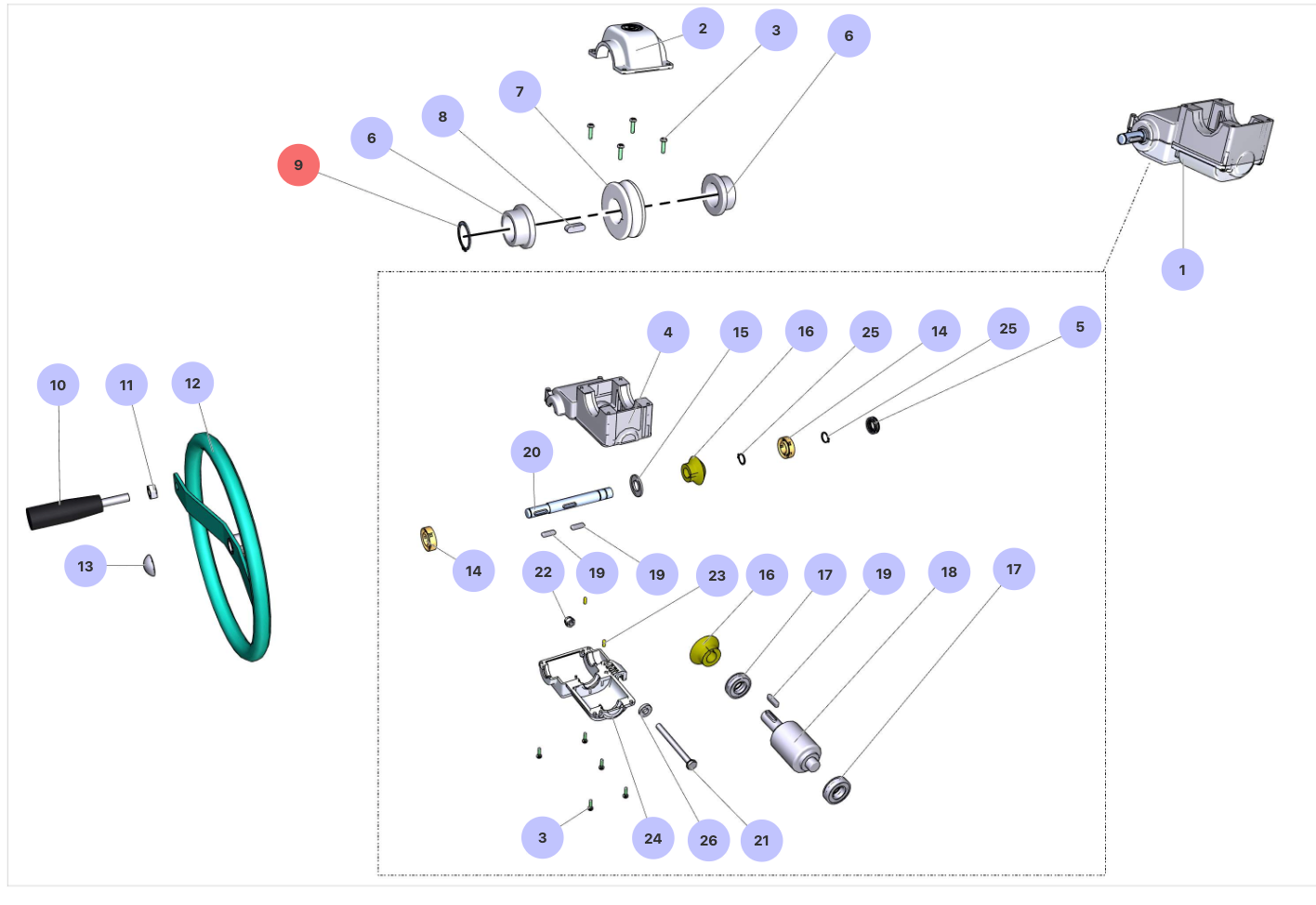 2
3
6
7
8
6
9
1
4
15
16
25
14
25
5
10
11
12
20
13
14
22
19
19
23
16
17
19
18
17
3
24
26
21