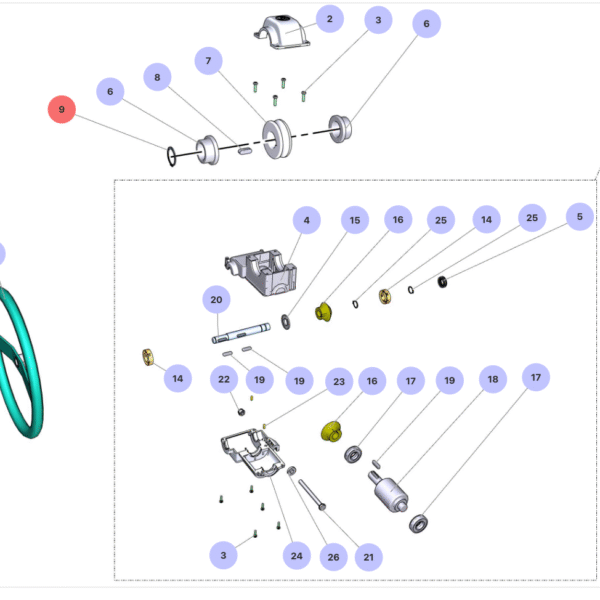 2
3
6
7
8
6
9
4
15
16
25
14
25
5
20
14
22
19
19
23
16
17
19
18
17
3
24
26
21