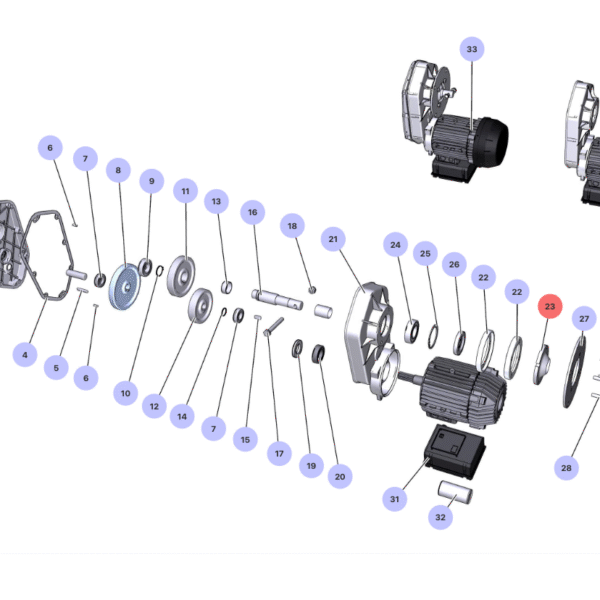 33
6
7
8
9
11
13
16
18
21
24
25
26
22
22
23
27
4
5
6
10
12
14
7
15
17
19
20
31
32
28