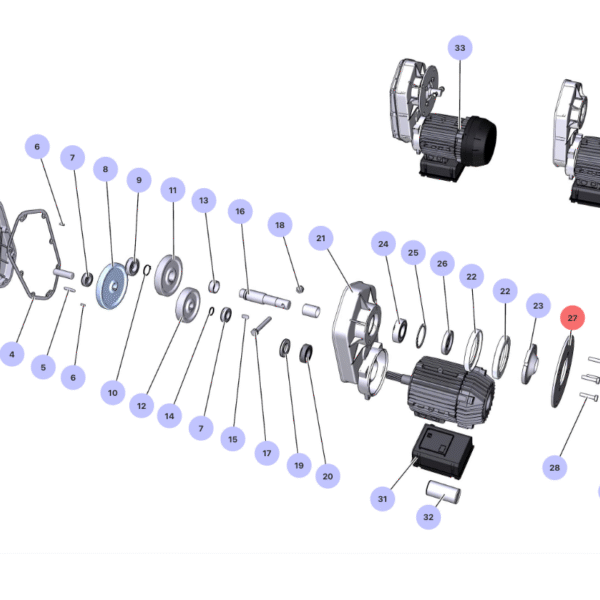 33
6
7
8
9
11
13
16
18
21
24
25
26
22
22
23
27
4
5
6
10
12
14
7
15
17
19
20
31
32
28