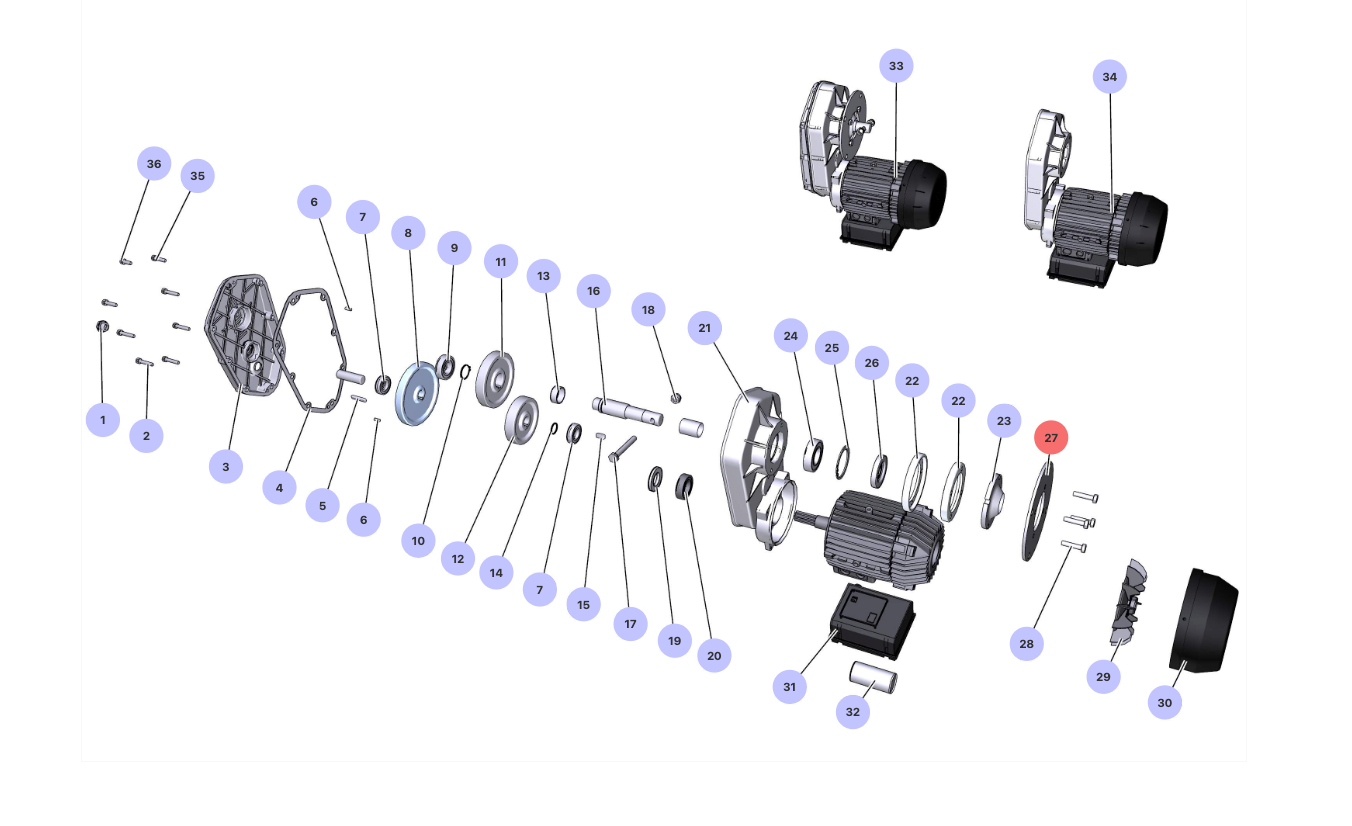 33
34
36
35
6
7
8
9
11
13
16
18
21
24
25
26
22
22
23
27
1
2
3
4
5
6
10
12
14
7
15
17
19
20
31
32
28
29
30