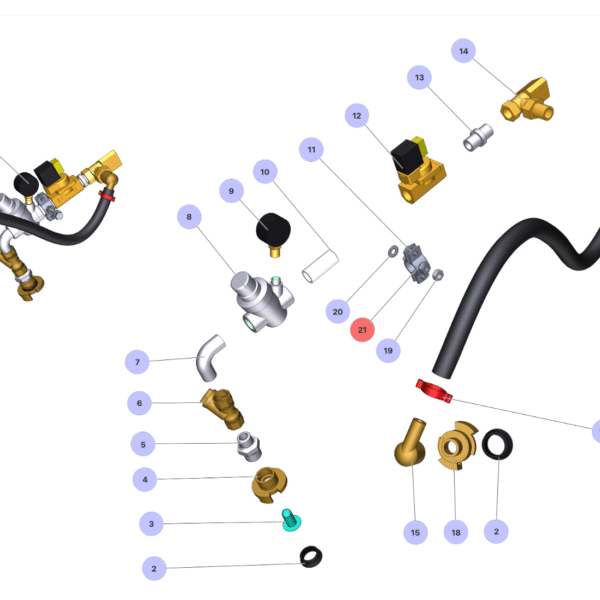 14
13
12
11
10
9
8
20
21
19
7
6
5
4
3
2
15
18
2