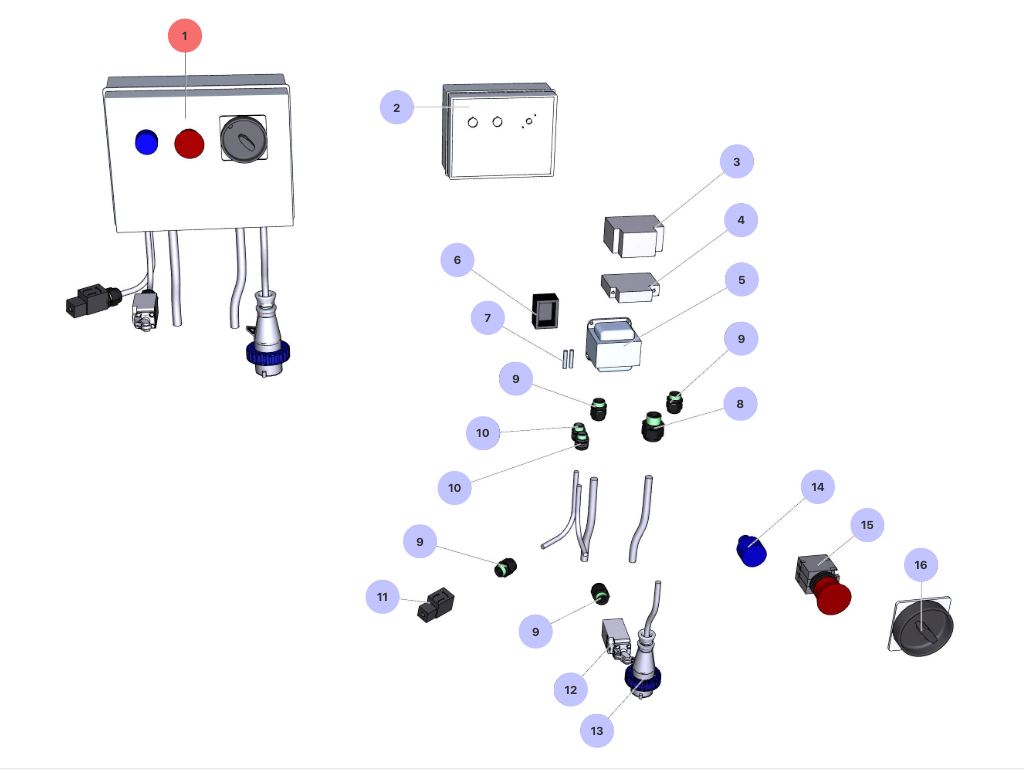 1
2
3
4
6
5
7
9
9
8
10
10
14
15
9
16
11
9
12
13