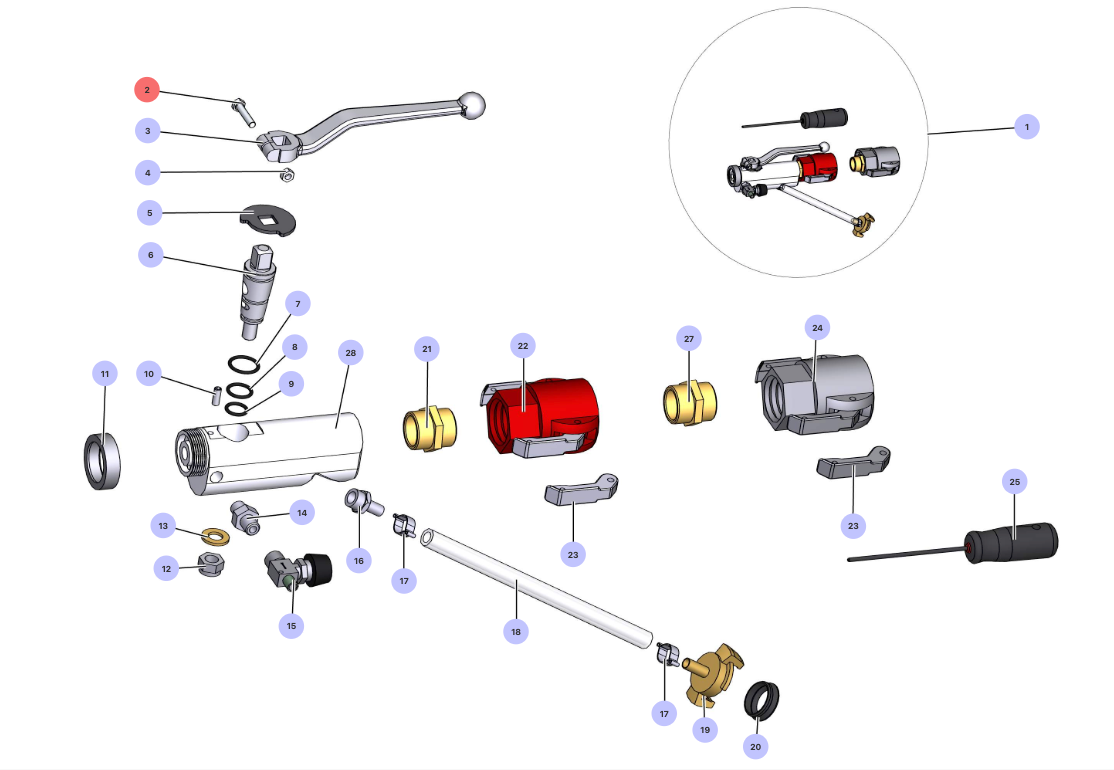 2
3
4
5
6
7
8
9
10
11
28
21
22
27
24
1
13
14
12
15
16
17
18
23
23
25
17
19
20