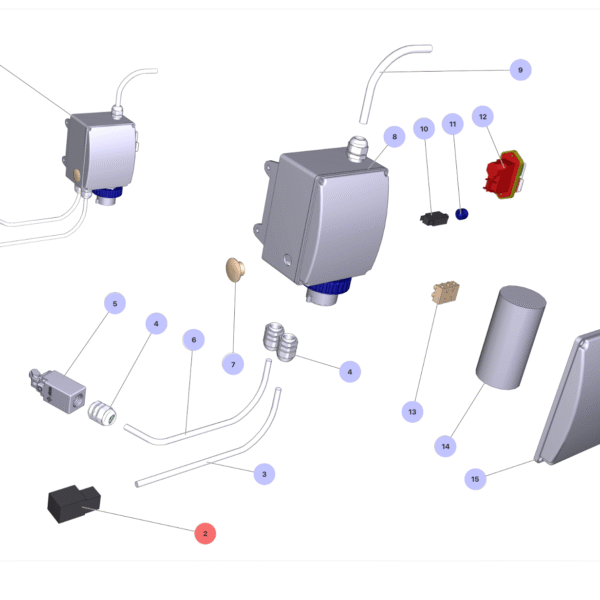 9
8
10
11
12
5
4
6
7
4
13
14
15
3
2