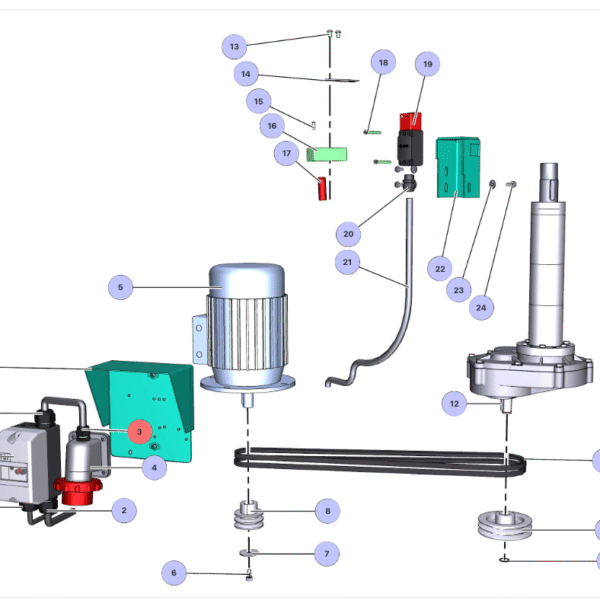 13
14
18
19
15
16
17
20
21
22
23
24
5
12
3
4
2
8
7
6