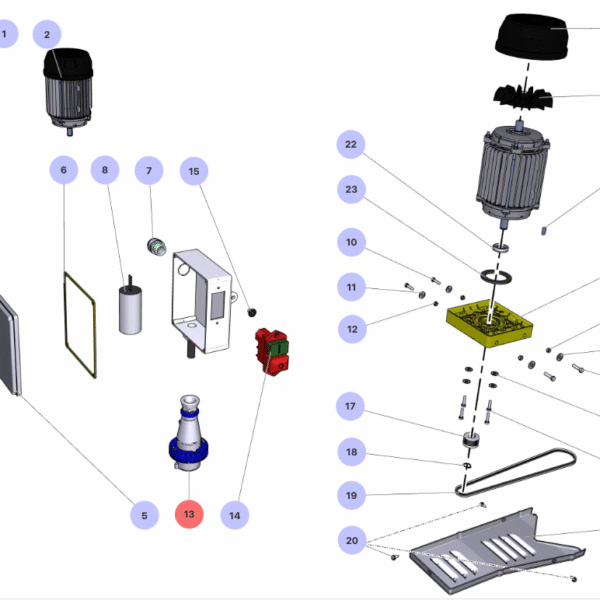 1
2
6
8
7
15
5
13
14
22
23
10
11
12
17
18
19
20