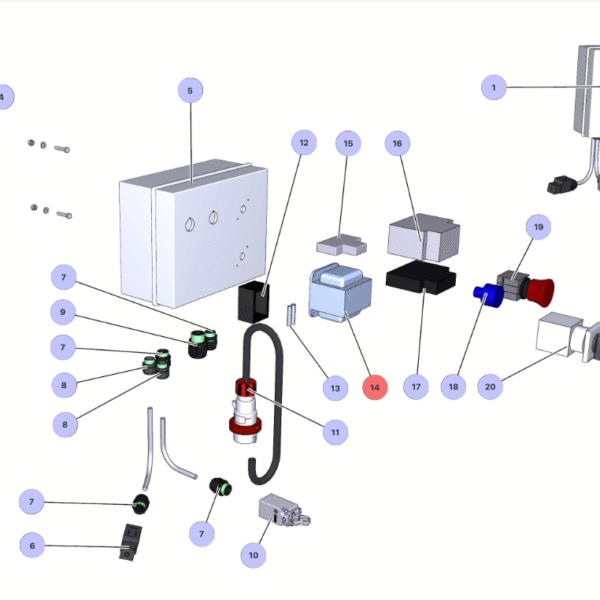 4
5
1
12
15
16
19
7
9
7
8
8
13
14
17
18
20
11
7
7
6
10