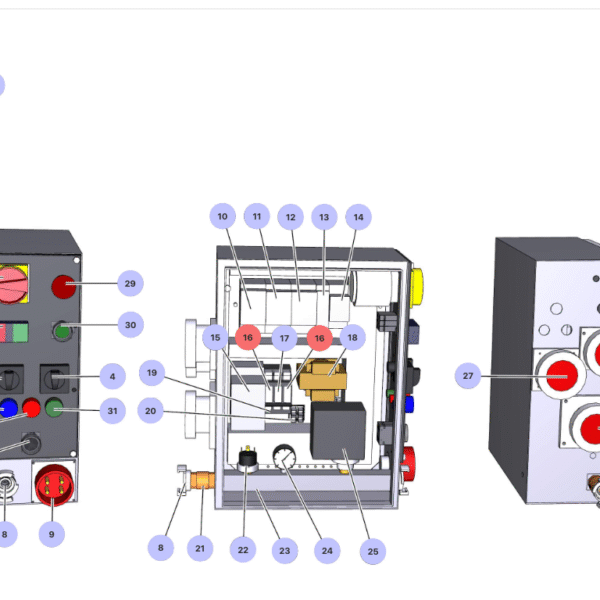 29
30
4
31
8
9
10
11
12
13
14
15
16
17
16
18
19
20
8
21
22
23
24
25
27