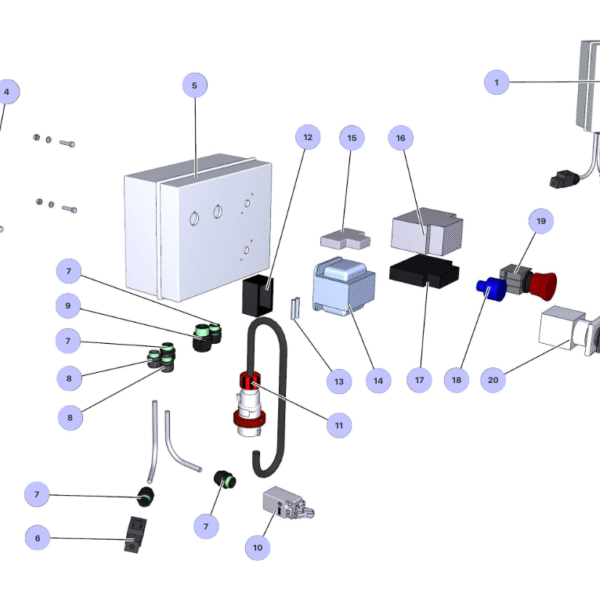 4
5
1
12
15
16
19
7
9
7
8
8
13
14
17
18
20
11
7
7
6
10