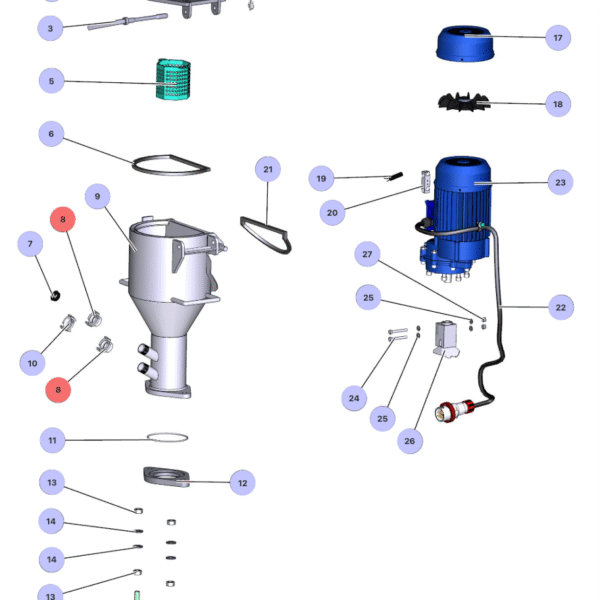 3
17
5
18
6
21
19
23
9
20
8
7
27
25
22
10
8
24
25
26
11
13
12
14
14
13