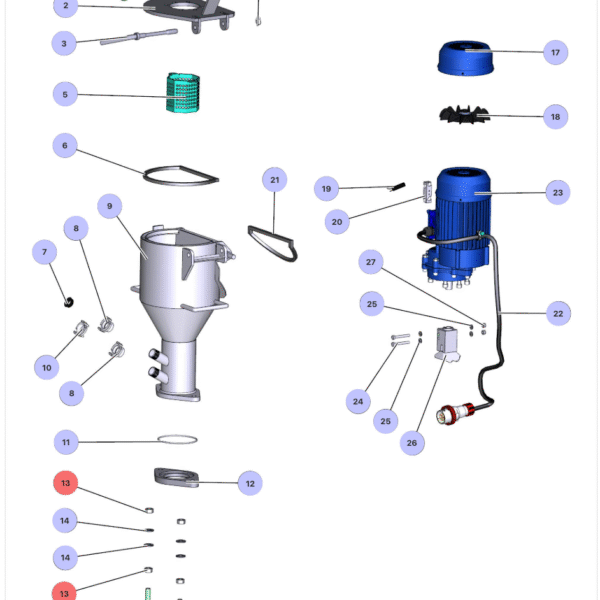 2
3
5
6
9
8
7
10
8
11
13
14
14
13
12
21
19
20
17
18
23
27
25
22
24
25
26