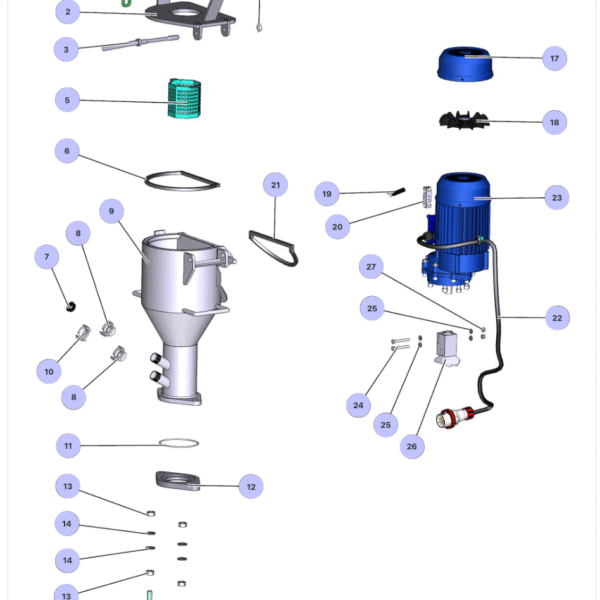 2
3
5
6
9
8
7
10
8
11
13
14
14
13
12
21
17
18
19
20
23
27
25
22
24
25
26