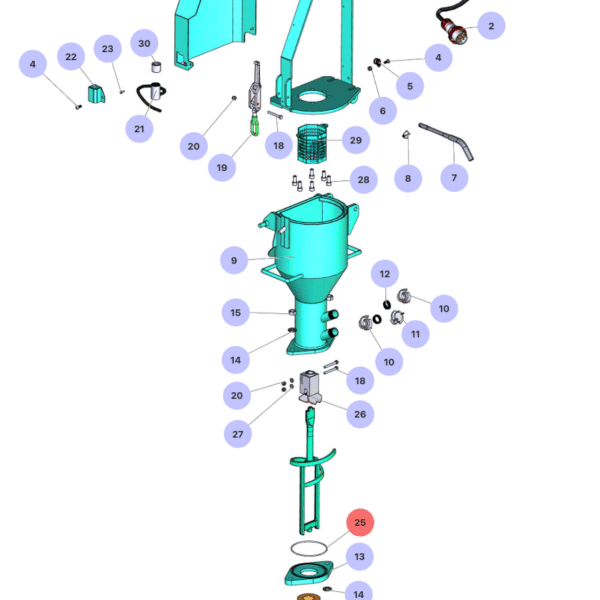 2
4
22
23
30
4
5
6
21
20
19
18
29
8
7
28
9
12
10
15
11
14
10
18
20
26
27
25
13
14